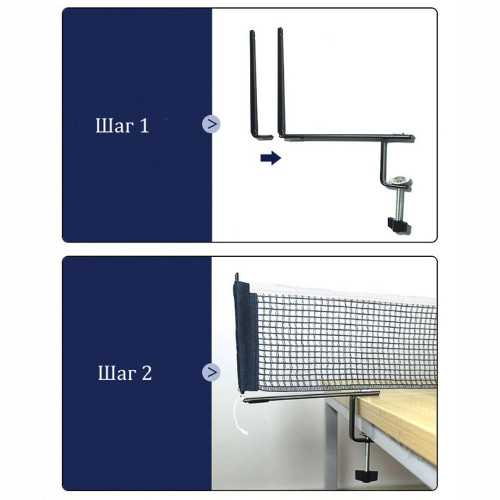 Шаг 1 >

Шаг 2 >