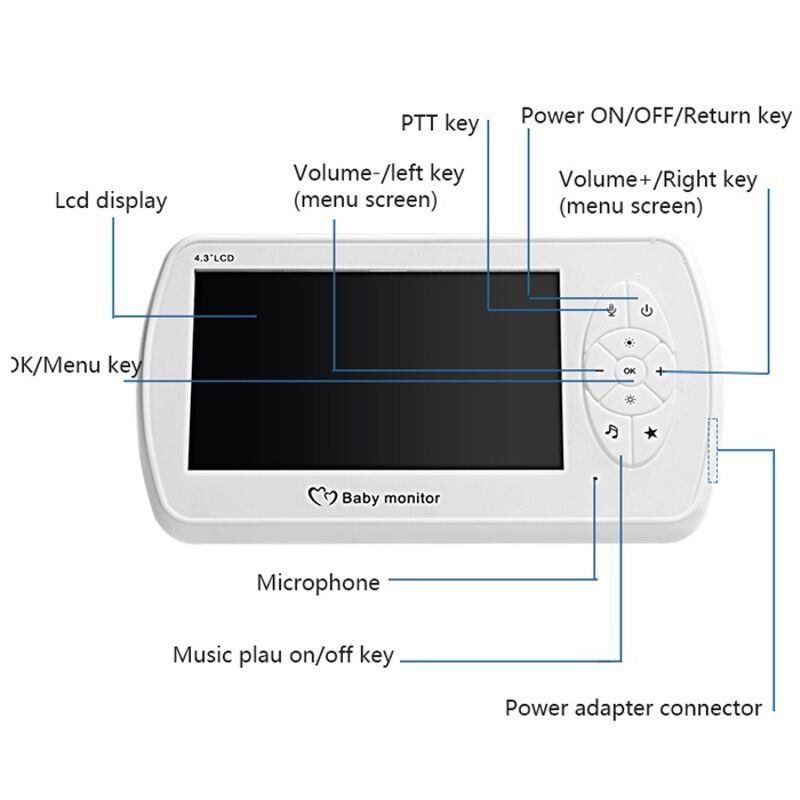 PTT key
Power ON/OFF/Return key
Volume-/left key
(menu screen)
Volume+/Right key
(menu screen)
Lcd display
4.3"LCD
OK/Menu key
OK
Baby monitor
Microphone
Music plau on/off key
Power adapter connector