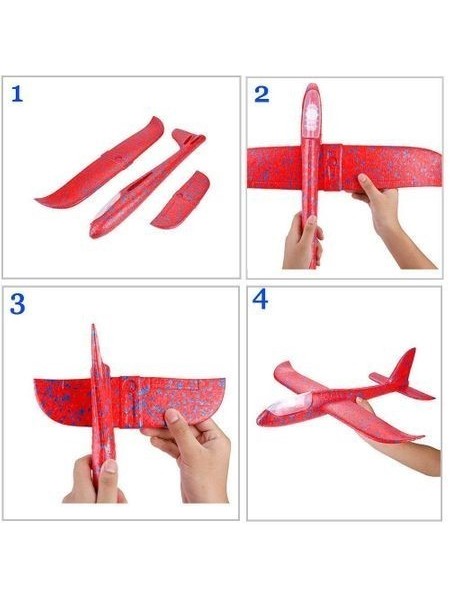 1

2

3

4