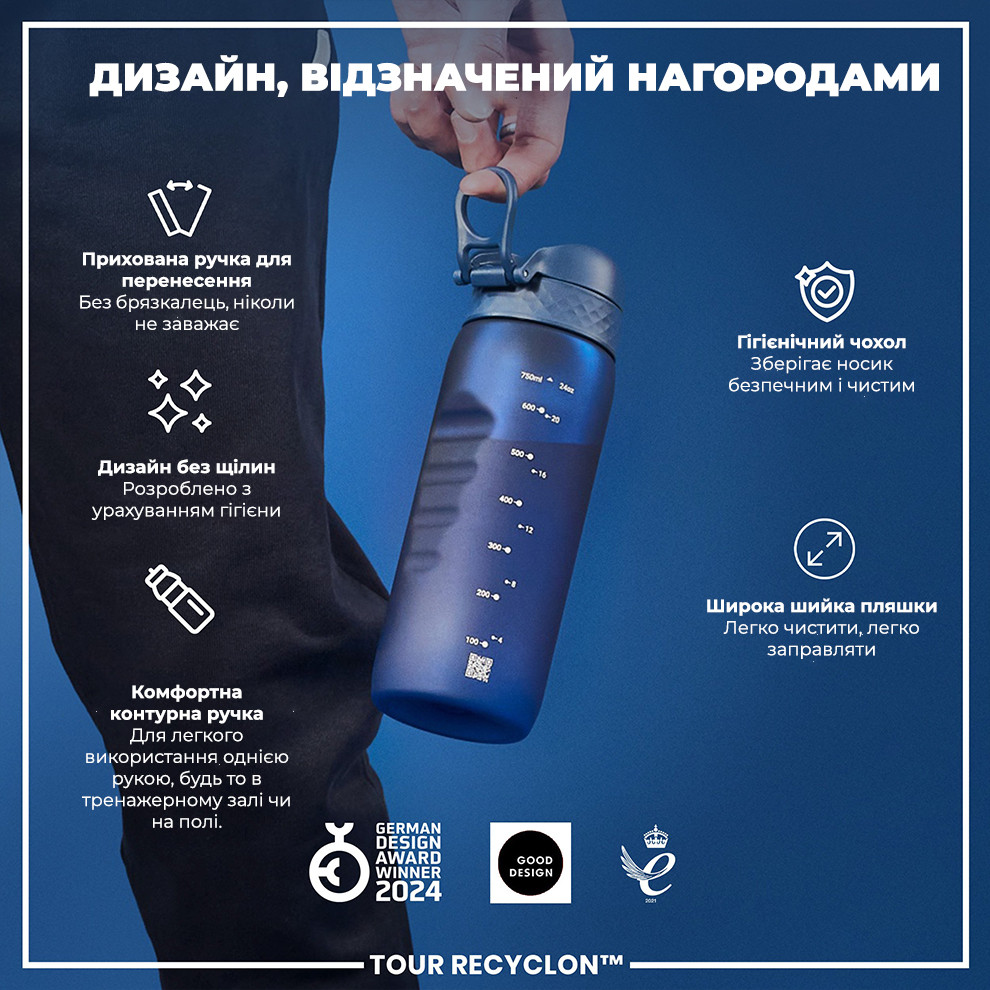 ДИЗАЙН, ВІДЗНАЧЕНИЙ НАГОРОДАМИ

Прихована ручка для перенесення
Без брязкалець, ніколи не заважає

Дизайн без щілин
Розроблено з урахуванням гігієни

Комфортна контурна ручка
Для легкого використання однією рукою, будь то в тренажерному залі чи на полі.

750ml 24oz
600 20
500 16
400 12
300 8
200
100 4

Гігієнічний чохол
Зберігає носик безпечним і чистим

Широка шийка пляшки
Легко чистити, легко заправляти

GERMAN DESIGN AWARD WINNER 2024

GOOD DESIGN

2021

TOUR RECYCLON™